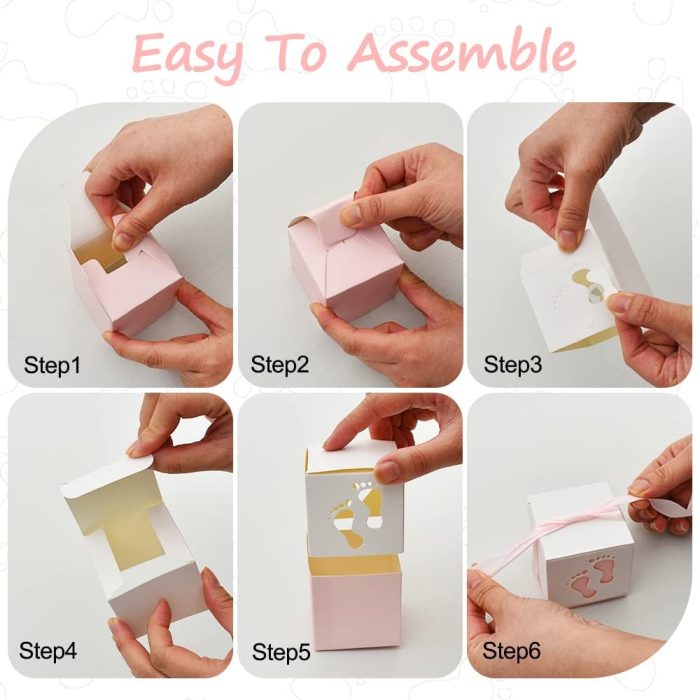 Easy To Assemble

Step1

Step2

Step3

Step4

Step5

Step6